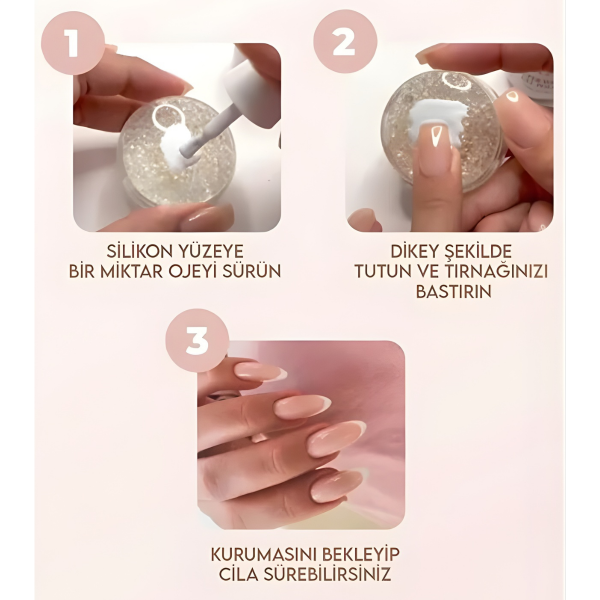 1

SİLİKON YÜZEYE BİR MİKTAR OJEYİ SÜRÜN

2

DİKEY ŞEKİLDE TUTUN VE TIRNAĞINIZI BASTIRIN

3

KURUMASINI BEKLEYİP CİLA SÜREBİLİRSİNİZ