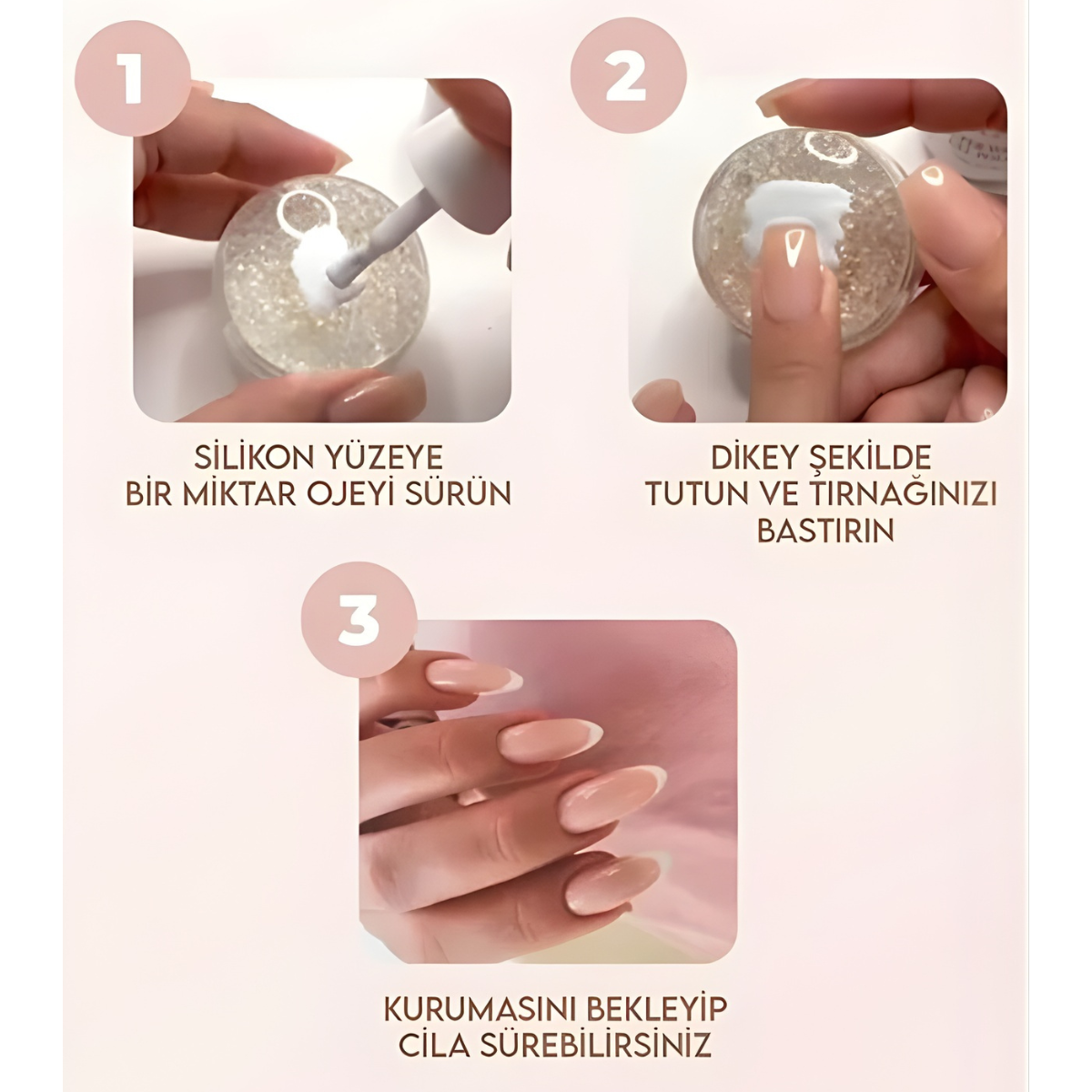 1

SİLİKON YÜZEYE BİR MİKTAR OJEYİ SÜRÜN

2

DİKEY ŞEKİLDE TUTUN VE TIRNAĞINIZI BASTIRIN

3

KURUMASINI BEKLEYİP CİLA SÜREBİLİRSİNİZ