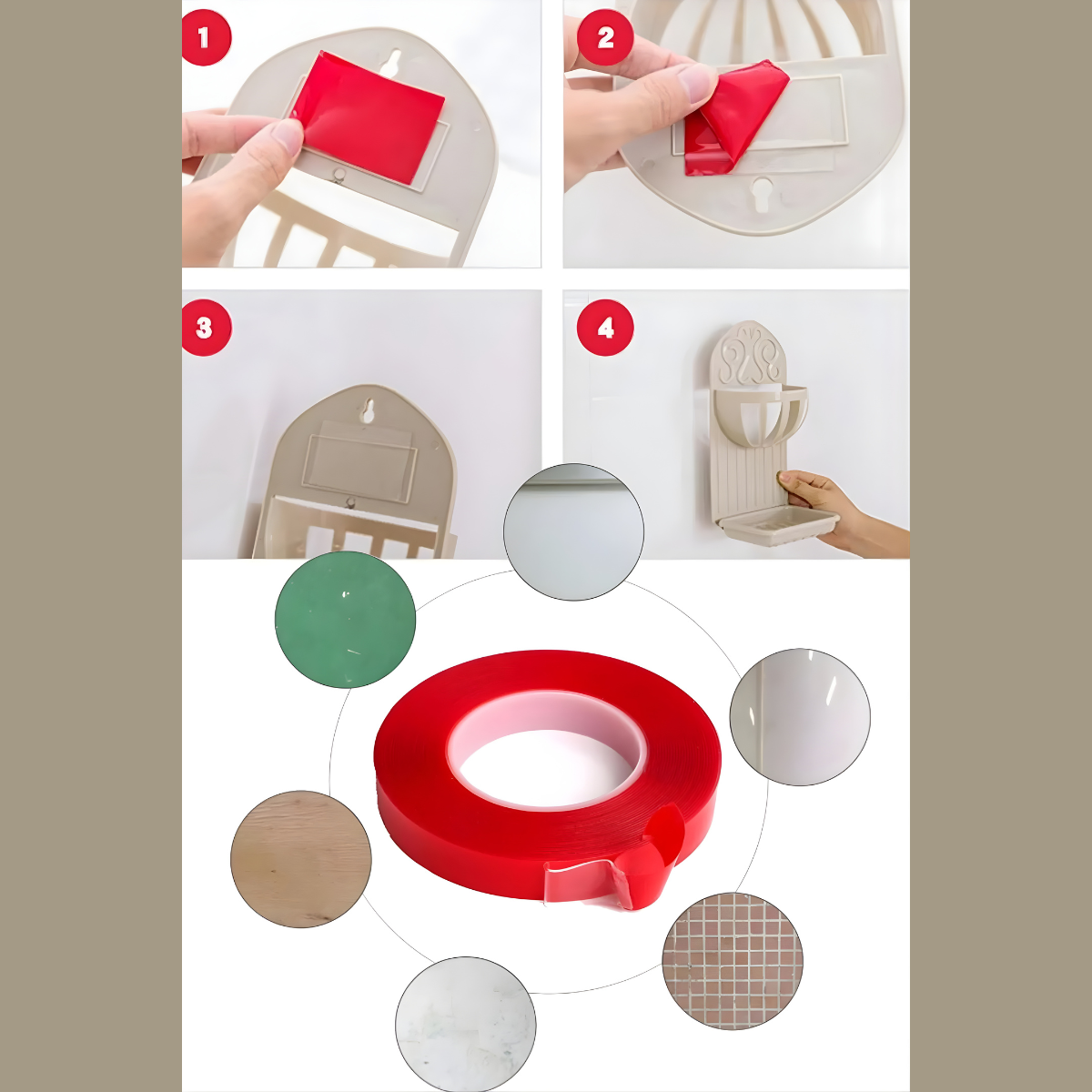 1

2

3

4