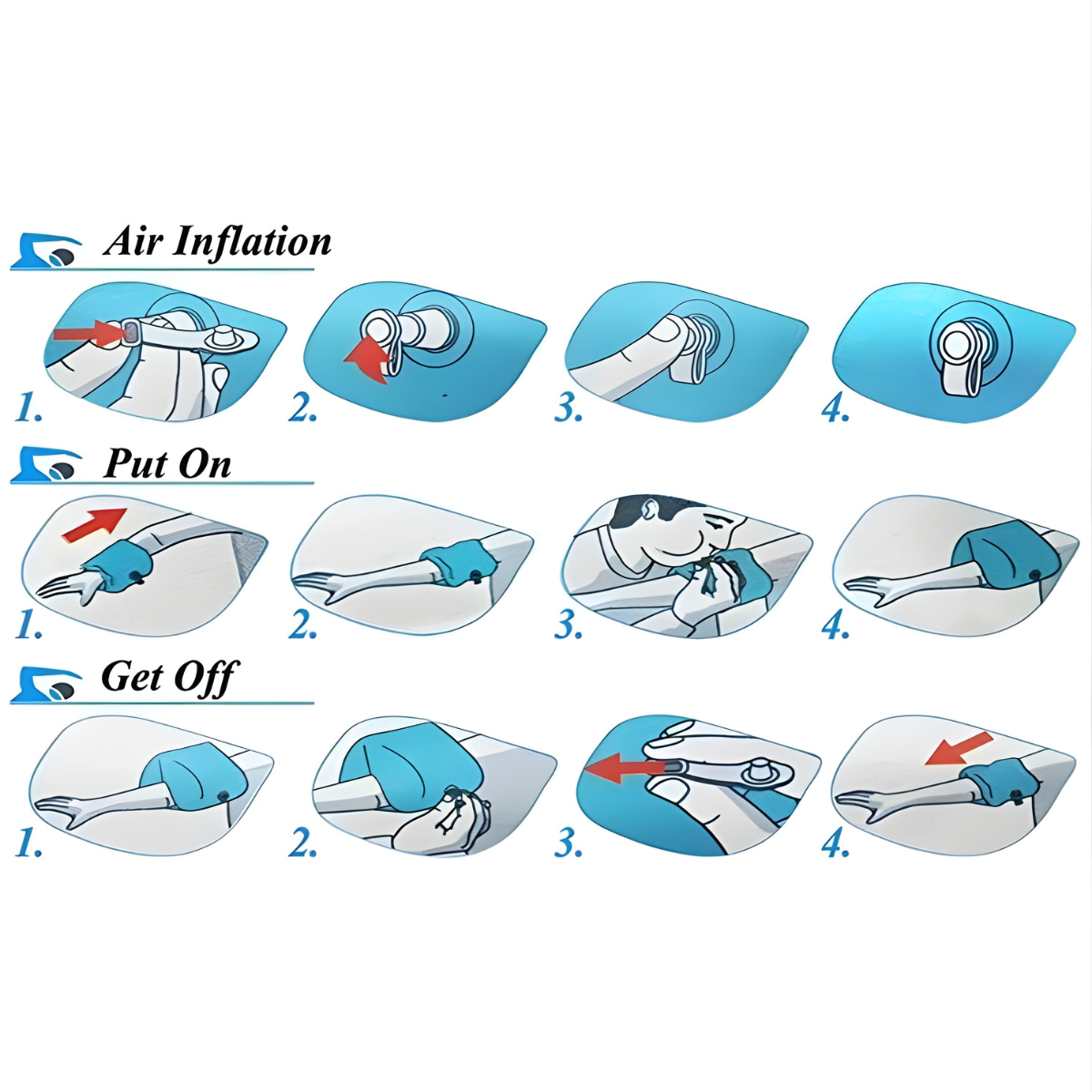 Air Inflation

1. 2. 3. 4.

Put On

1. 2. 3. 4.

Get Off

1. 2. 3. 4.