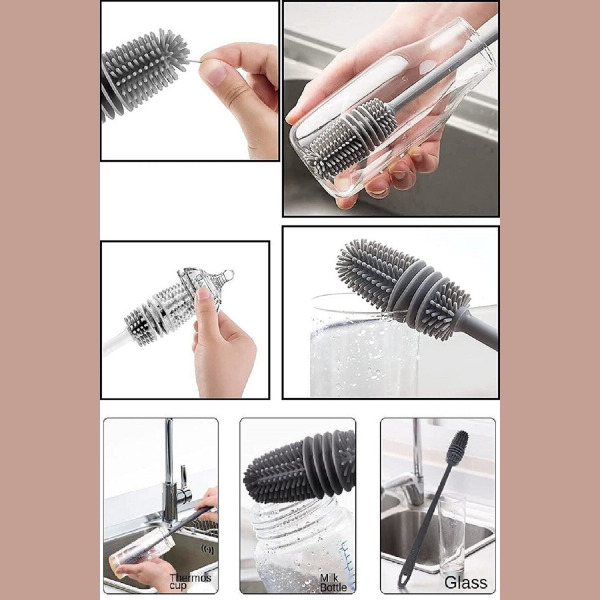 Thermos cup

Milk Bottle

Glass