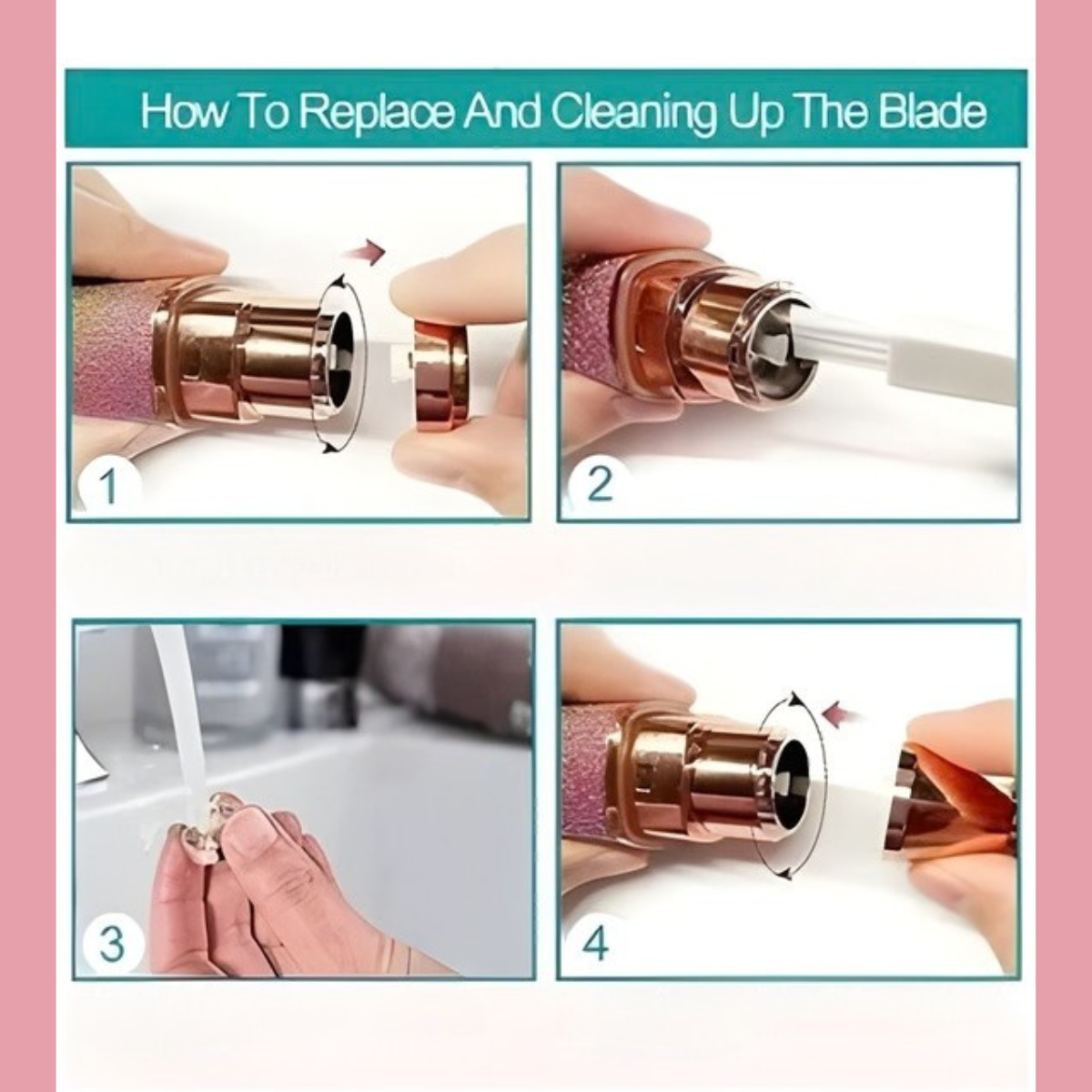 How To Replace And Cleaning Up The Blade

1

2

3

4